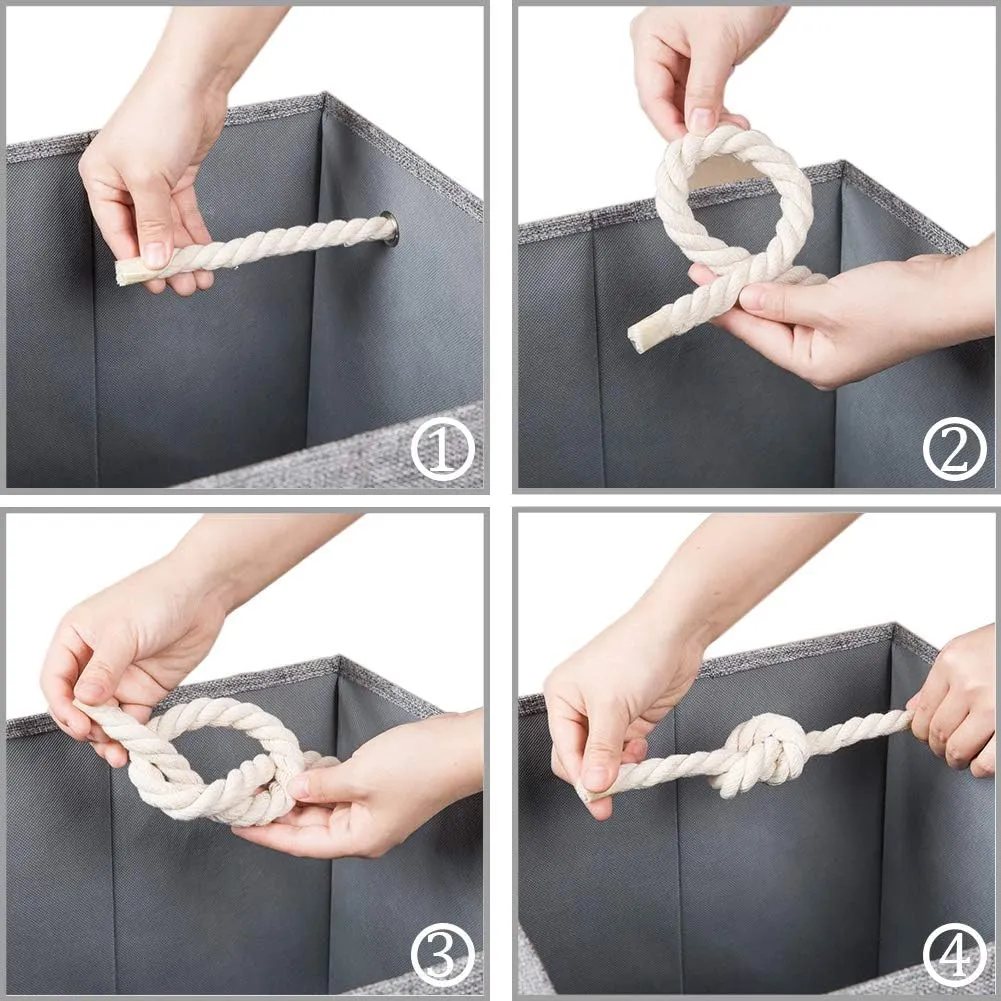 ①

②

③

④